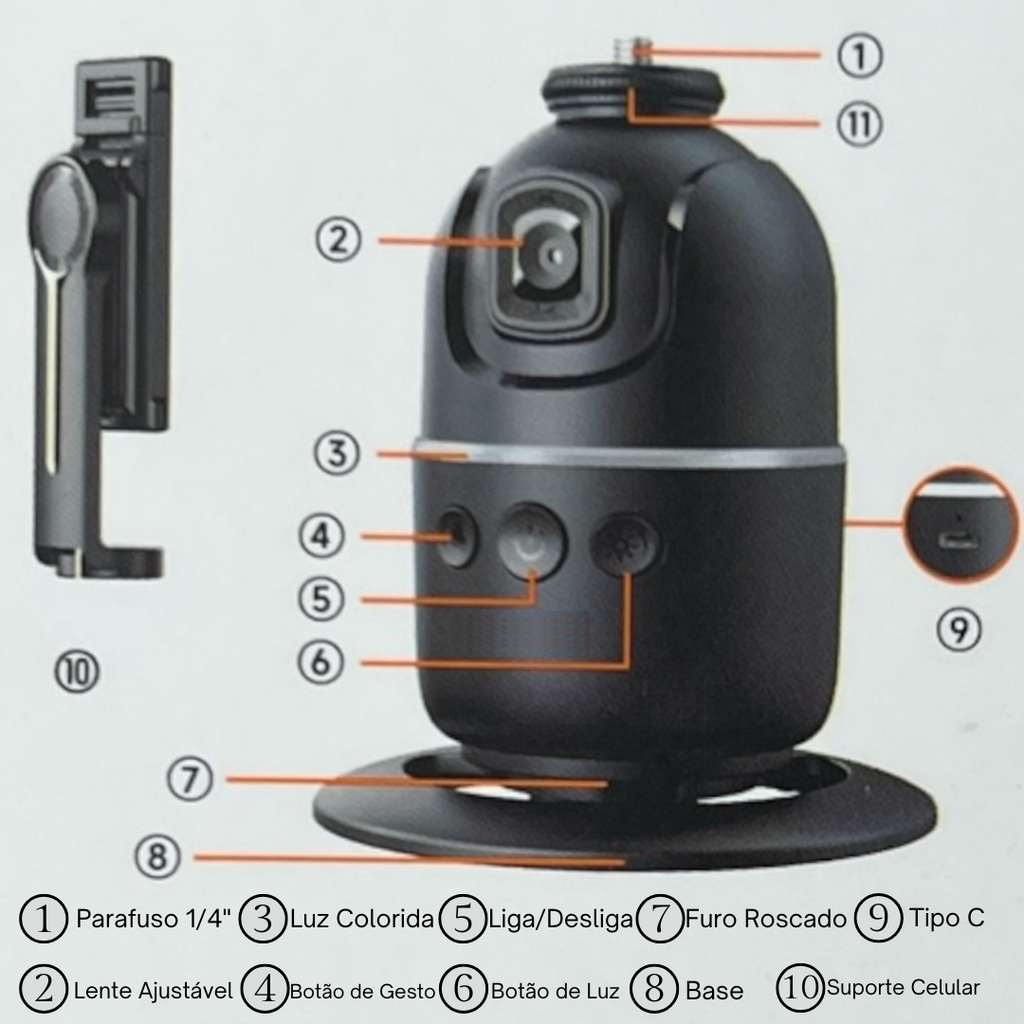 ①
⑪
②
③
④
⑤
⑥
⑨
⑩
⑦
⑧

① Parafuso 1/4" ③ Luz Colorida ⑤ Liga/Desliga ⑦ Furo Roscado ⑨ Tipo C

② Lente Ajustável ④ Botão de Gesto ⑥ Botão de Luz ⑧ Base ⑩ Suporte Celular